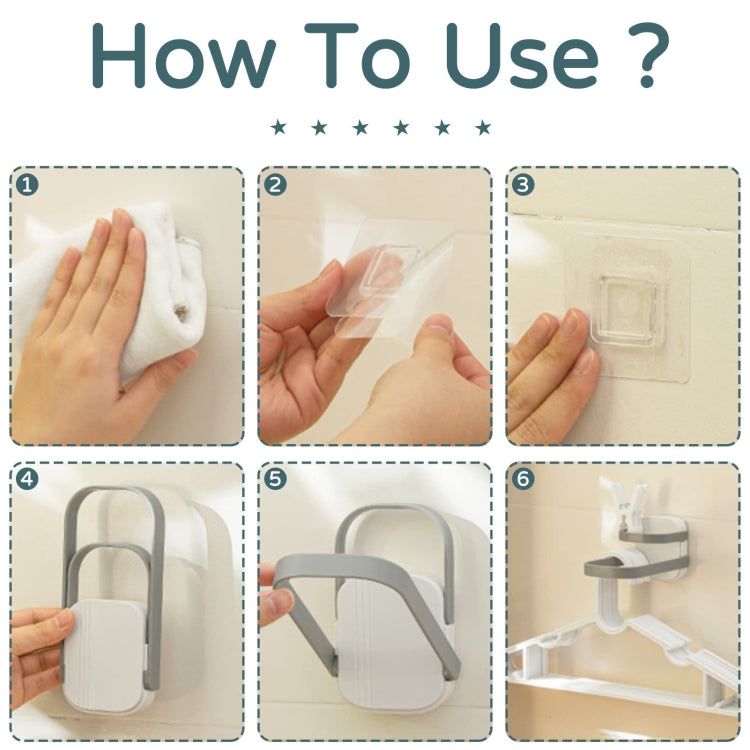 How To Use ?

★ ★ ★ ★ ★ ★

1

2

3

4

5

6