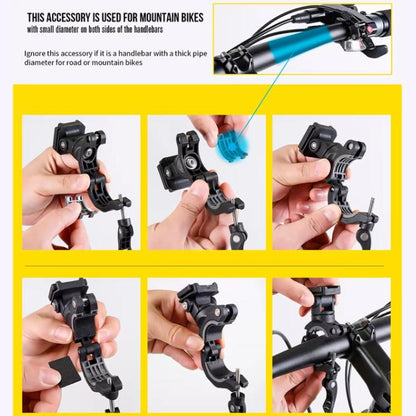 THIS ACCESSORY IS USED FOR MOUNTAIN BIKES
with small diameter on both sides of the handlebars

Ignore this accessory if it is a handlebar with a thick pipe diameter for road or mountain bikes