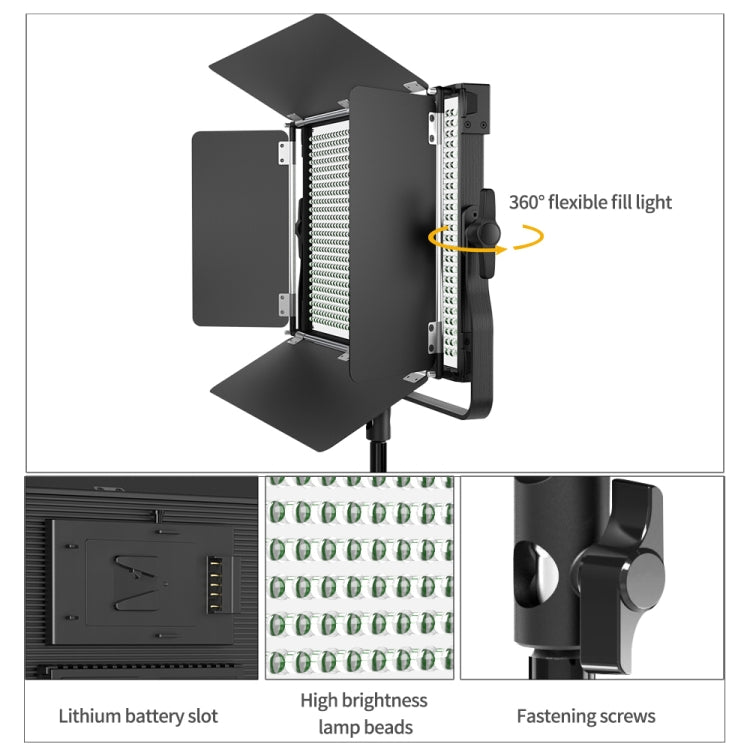 360° flexible fill light

Lithium battery slot

High brightness lamp beads

Fastening screws