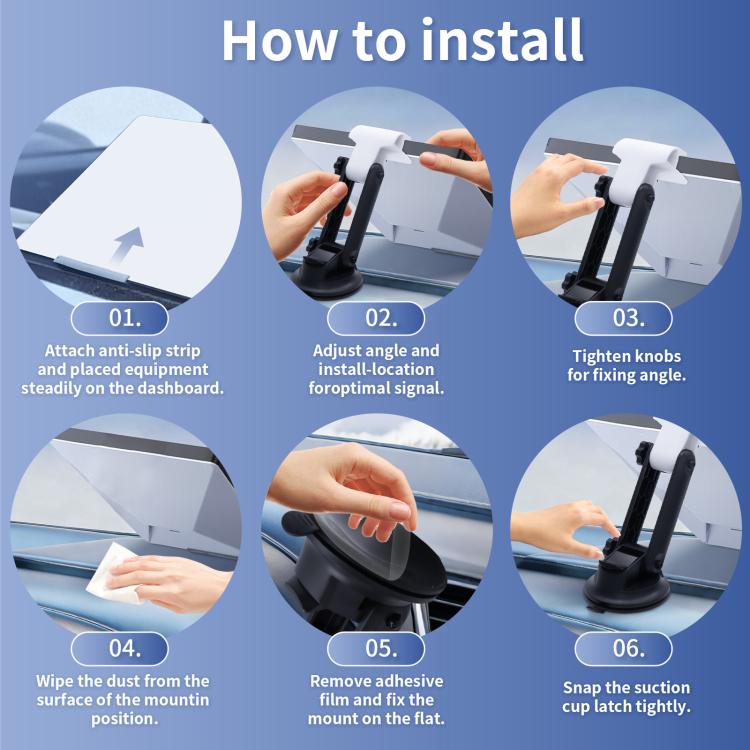 How to install

01.

Attach anti-slip strip and placed equipment steadily on the dashboard.

02.

Adjust angle and install-location foroptimal signal.

03.

Tighten knobs for fixing angle.

04.

Wipe the dust from the surface of the mountin position.

05.

Remove adhesive film and fix the mount on the flat.

06.

Snap the suction cup latch tightly.